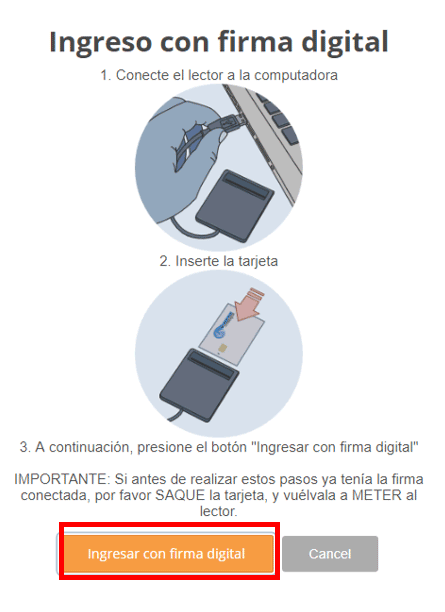 Ingreso con firma digital

1. Conecte el lector a la computadora

2. Inserte la tarjeta

3. A continuación, presione el botón "Ingresar con firma digital"

IMPORTANTE: Si antes de realizar estos pasos ya tenía la firma conectada, por favor SAQUE la tarjeta, y vuélvala a METER al lector.

Ingresar con firma digital

Cancel